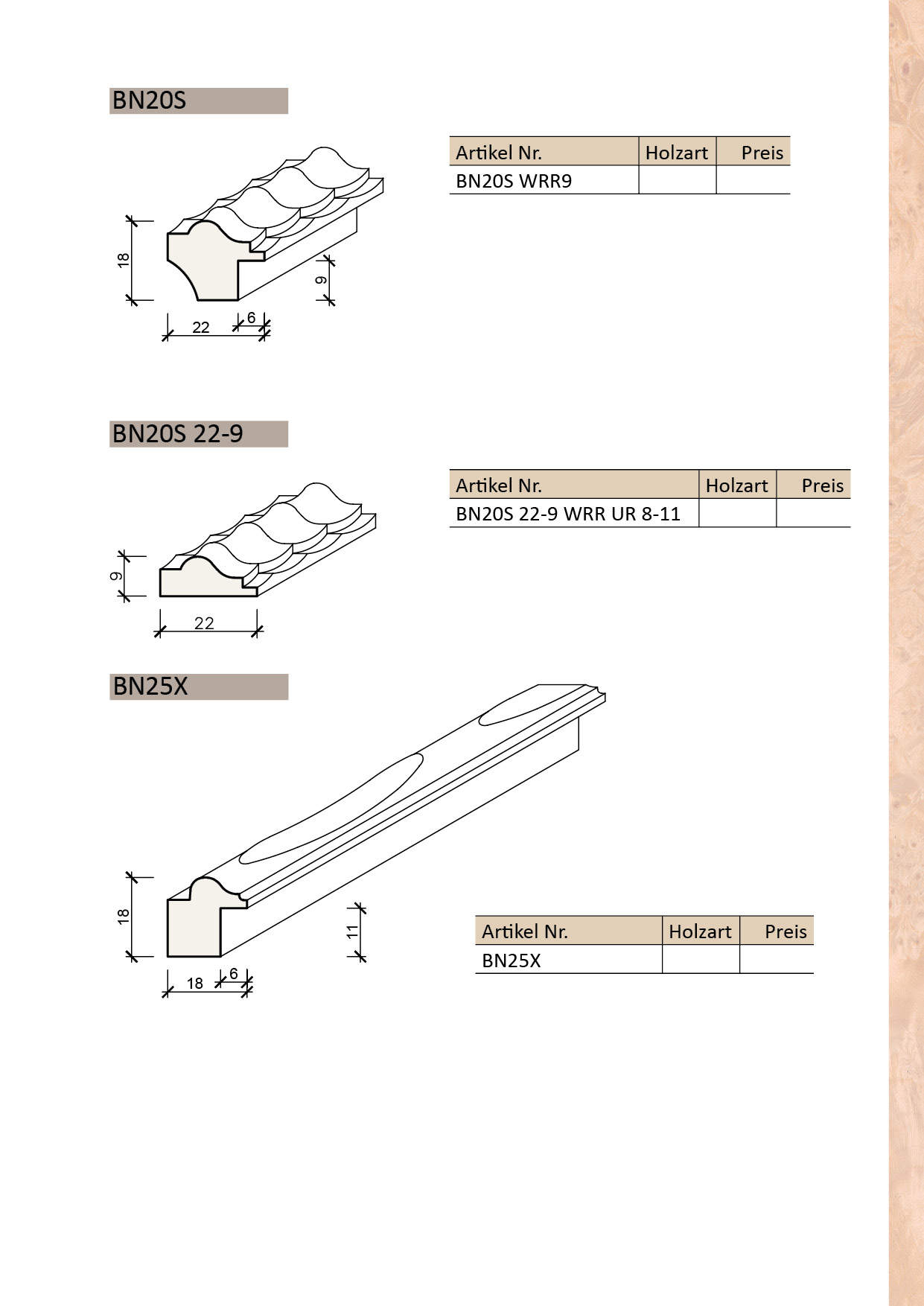 BN20S

18

9

22

6

| Artikel Nr. | Holzart | Preis |
|---|---|---|
| BN20S WRR9 | | |

BN20S 22-9

9

22

| Artikel Nr. | Holzart | Preis |
|---|---|---|
| BN20S 22-9 WRR UR 8-11 | | |

BN25X

18

11

18

6

| Artikel Nr. | Holzart | Preis |
|---|---|---|
| BN25X | | |