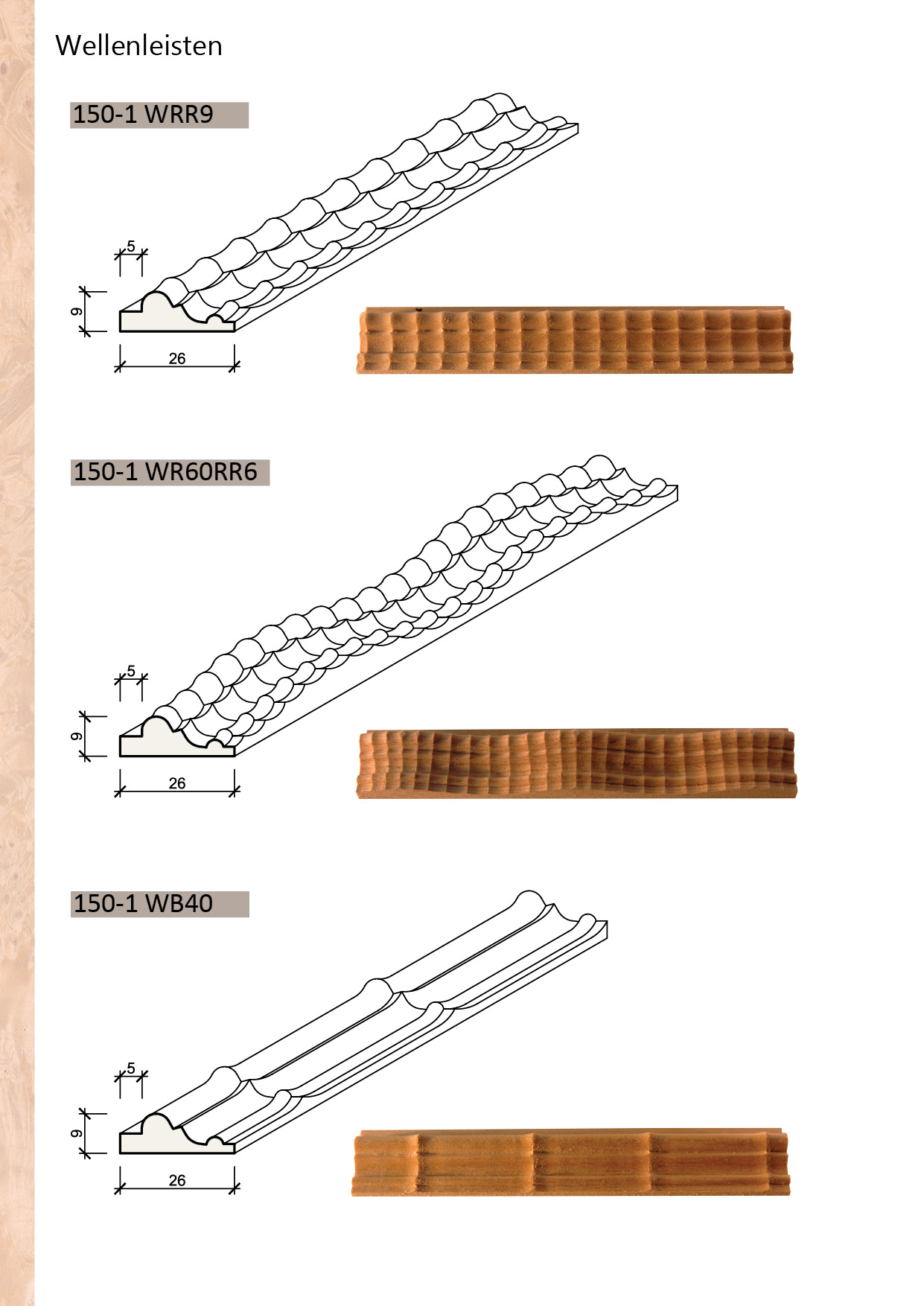 Wellenleisten

150-1 WRR9

5

9

26

150-1 WR60RR6

5

9

26

150-1 WB40

5

9

26