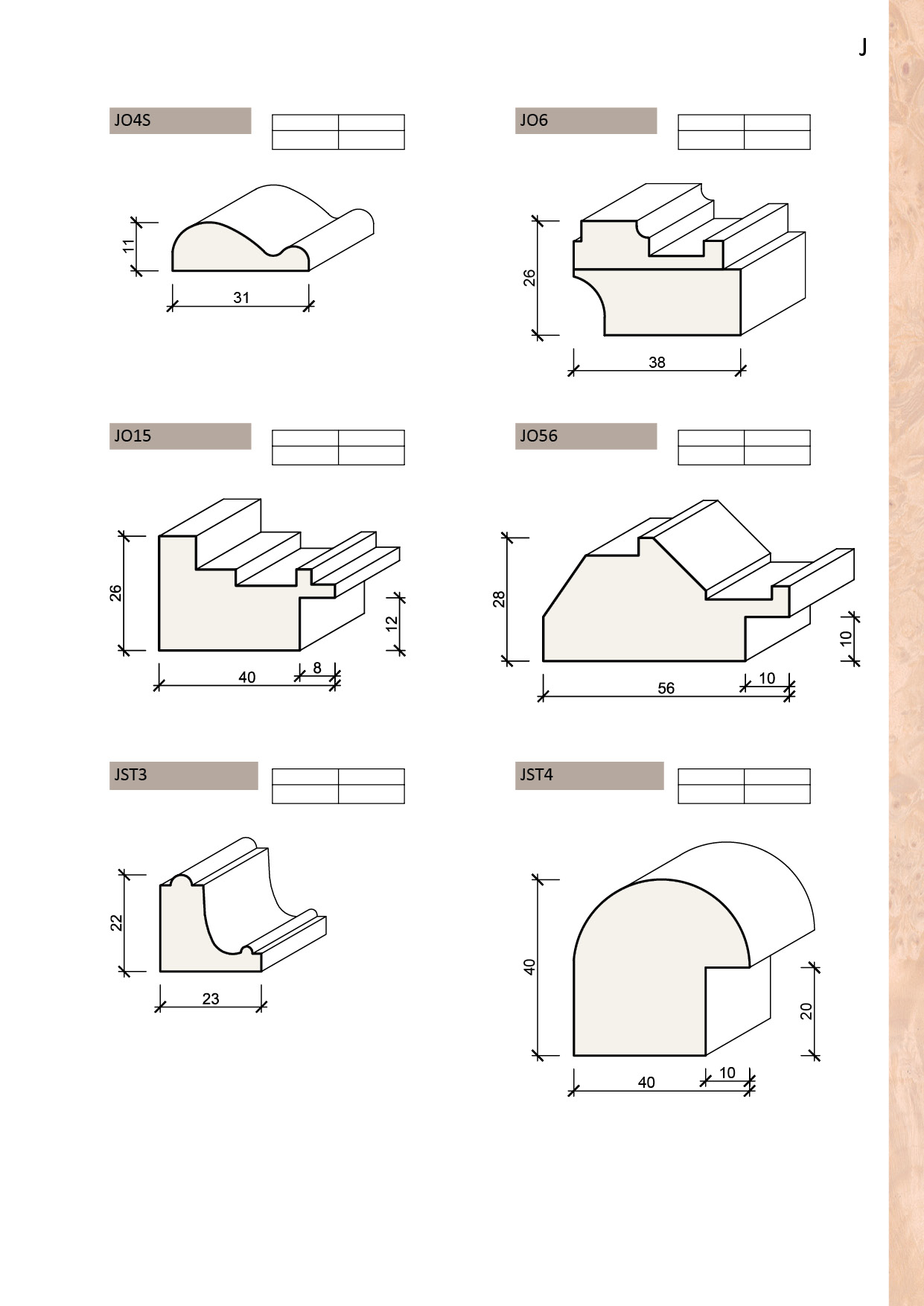 J

JO4S

11

31

JO6

26

38

JO15

26

12

40

8

JO56

28

10

56

10

JST3

22

23

JST4

40

20

40

10