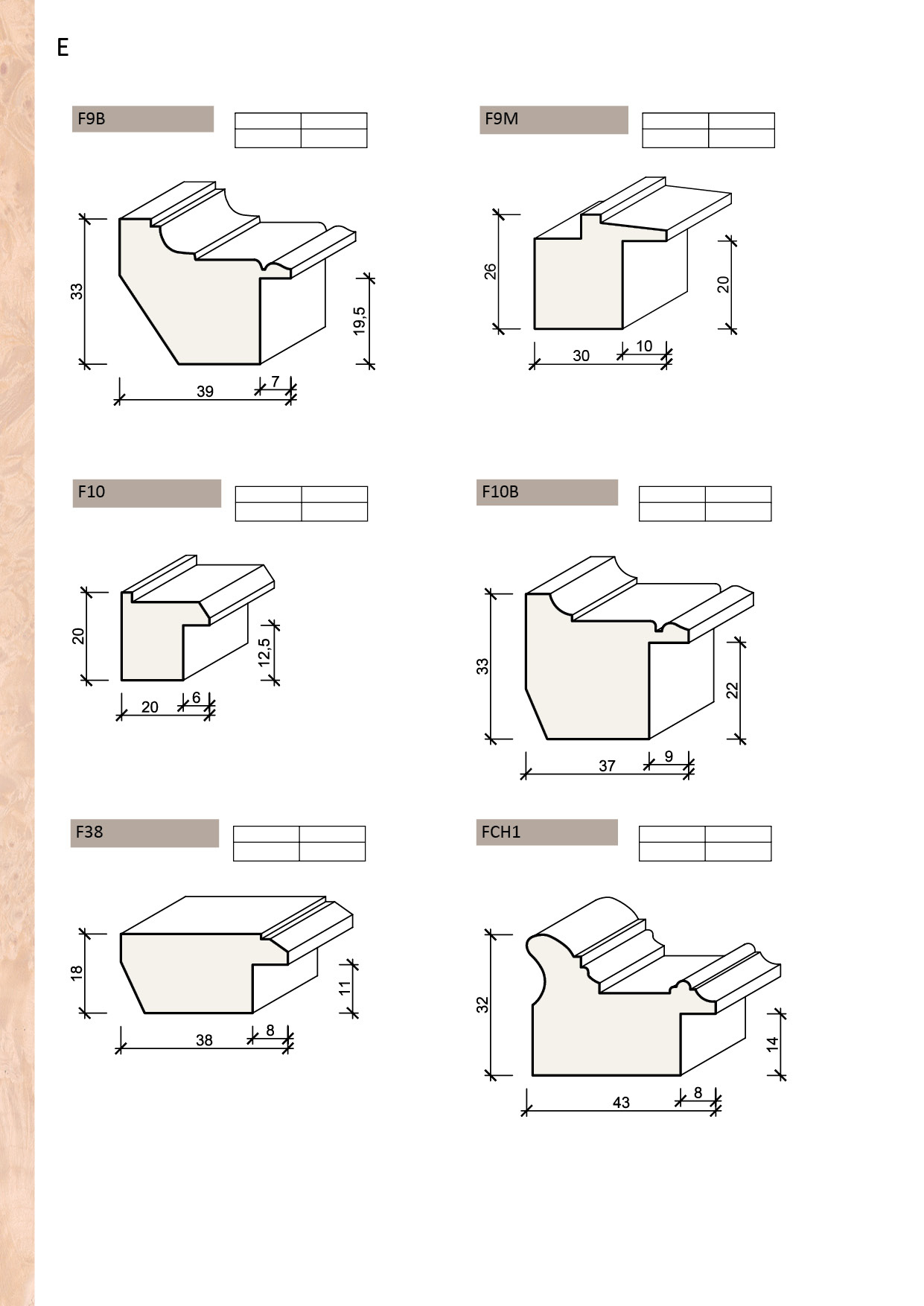 E

F9B

33

19,5

39

7

F9M

26

20

30

10

F10

20

12,5

20

6

F10B

33

22

37

9

F38

18

11

38

8

FCH1

32

14

43

8