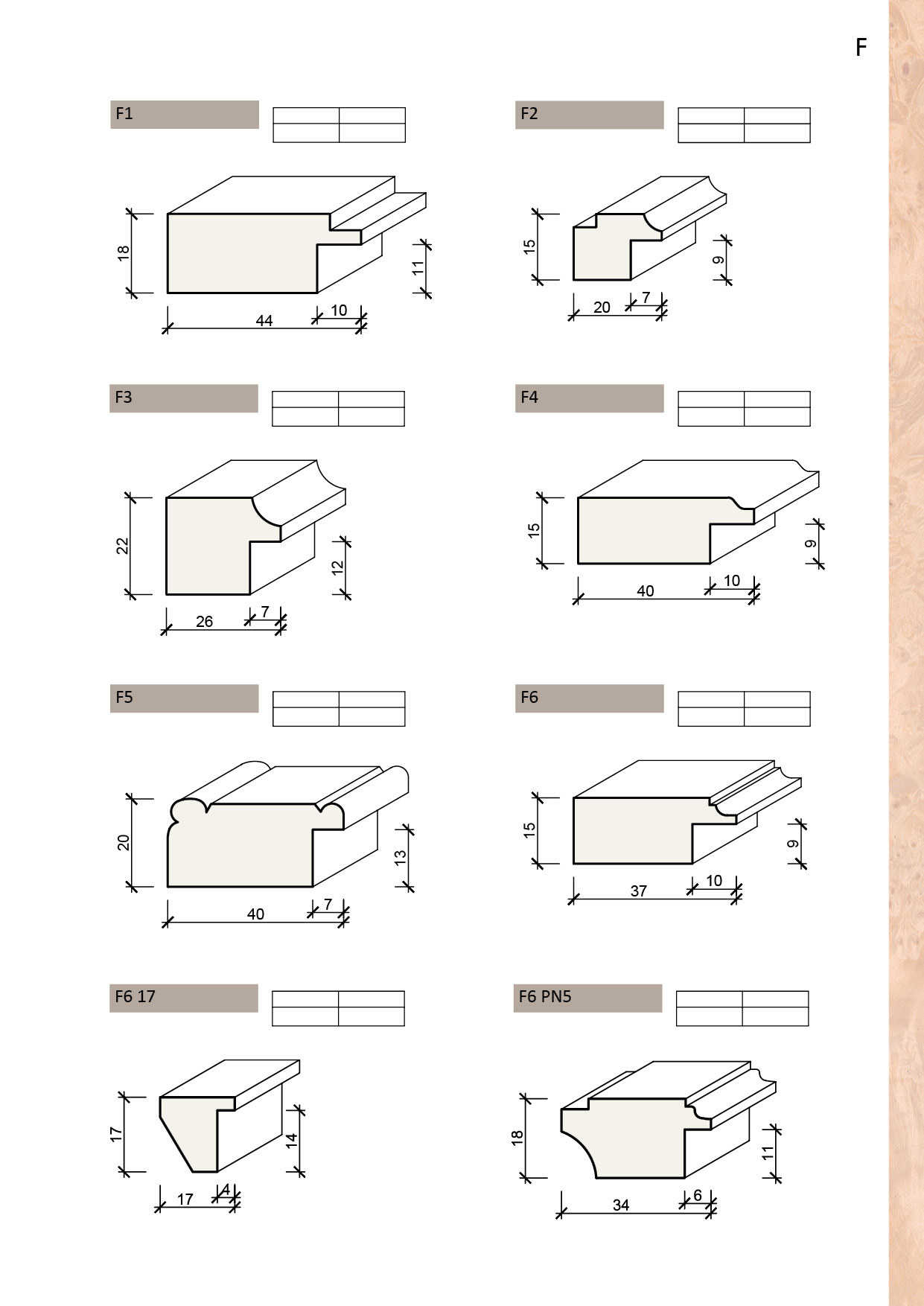 F

F1

18
11
10
44

F2

15
9
7
20

F3

22
12
7
26

F4

15
9
10
40

F5

20
13
7
40

F6

15
9
10
37

F6 17

17
14
4
17

F6 PN5

18
11
6
34