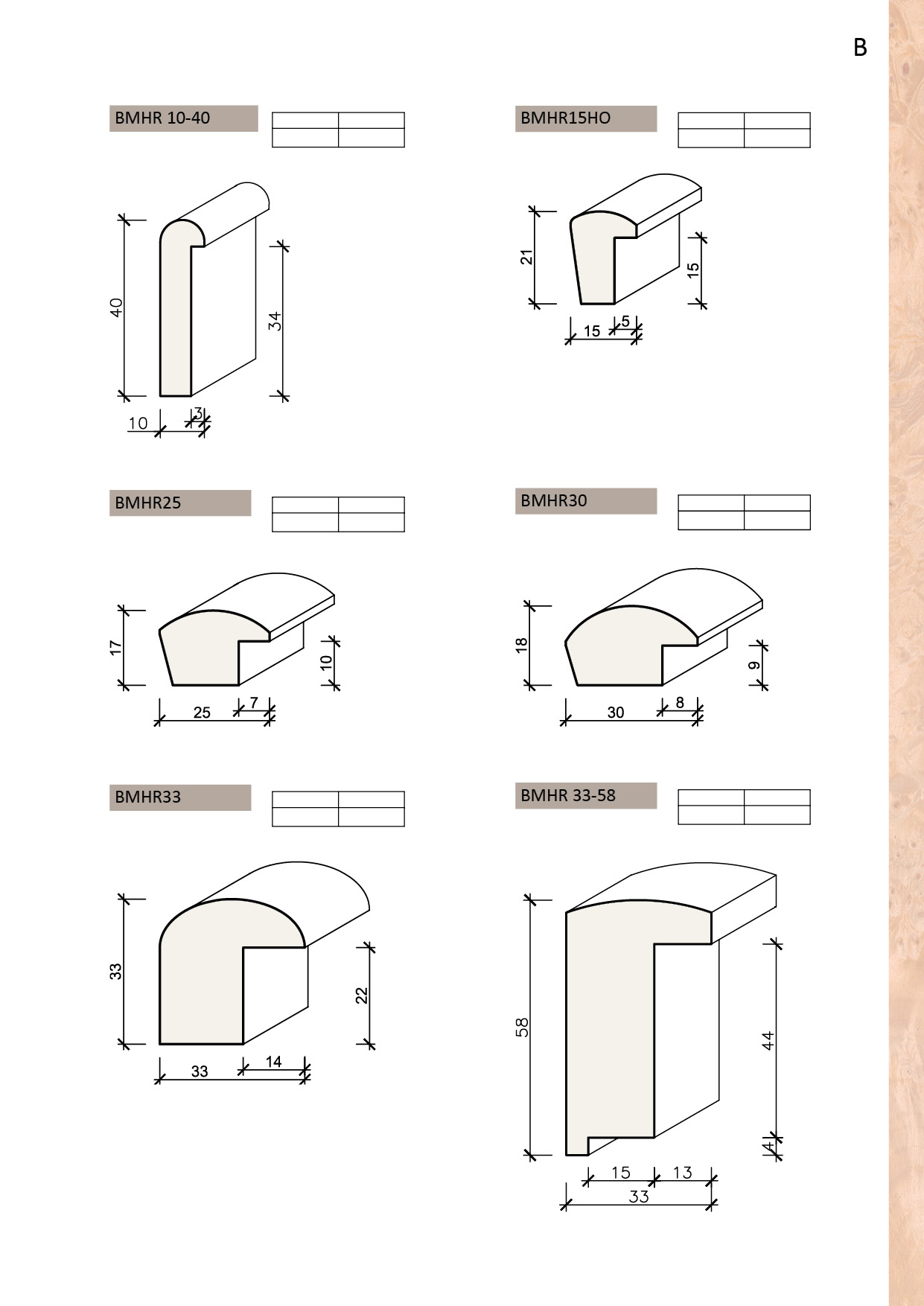 B

BMHR 10-40

40
34
10
3

BMHR15HO

21
15
15
5

BMHR25

17
10
25
7

BMHR30

18
9
30
8

BMHR33

33
22
33
14

BMHR 33-58

58
44
4
15
13
33