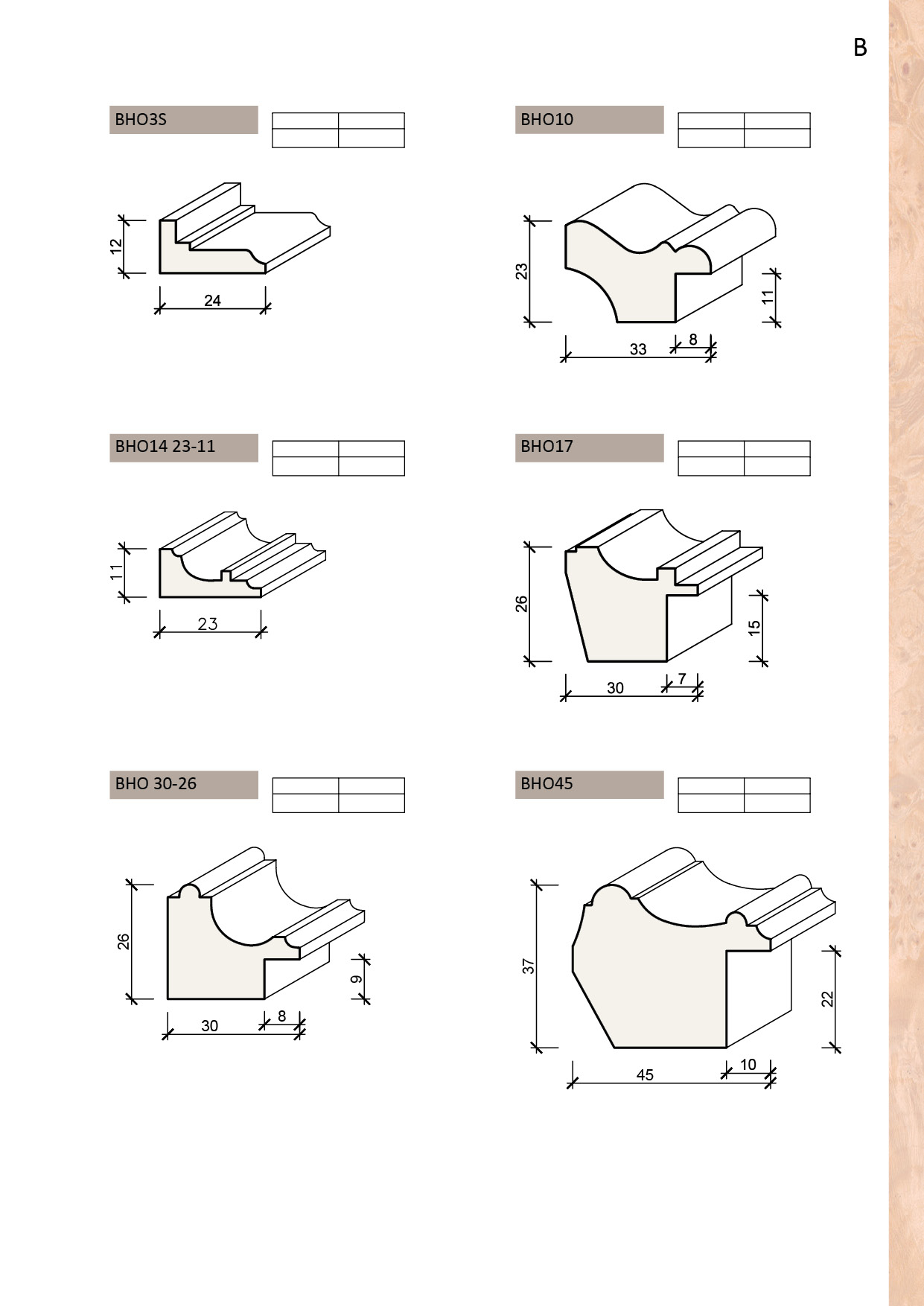 B

BHO3S

12
24

BHO10

23
11
33
8

BHO14 23-11

11
23

BHO17

26
15
30
7

BHO 30-26

26
9
30
8

BHO45

37
22
45
10